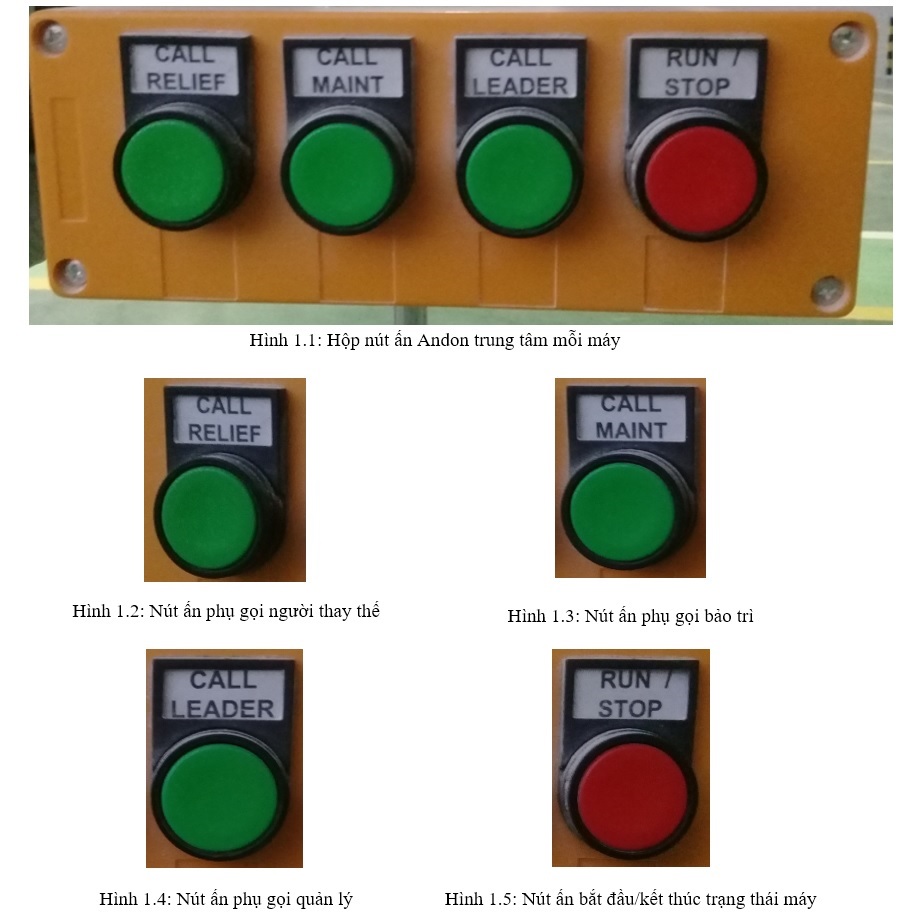 CALL RELIEF

CALL MAINT

CALL LEADER

RUN / STOP

Hình 1.1: Hộp nút ấn Andon trung tâm mỗi máy

CALL RELIEF

Hình 1.2: Nút ấn phụ gọi người thay thế

CALL MAINT

Hình 1.3: Nút ấn phụ gọi bảo trì

CALL LEADER

Hình 1.4: Nút ấn phụ gọi quản lý

RUN / STOP

Hình 1.5: Nút ấn bắt đầu/kết thúc trạng thái máy