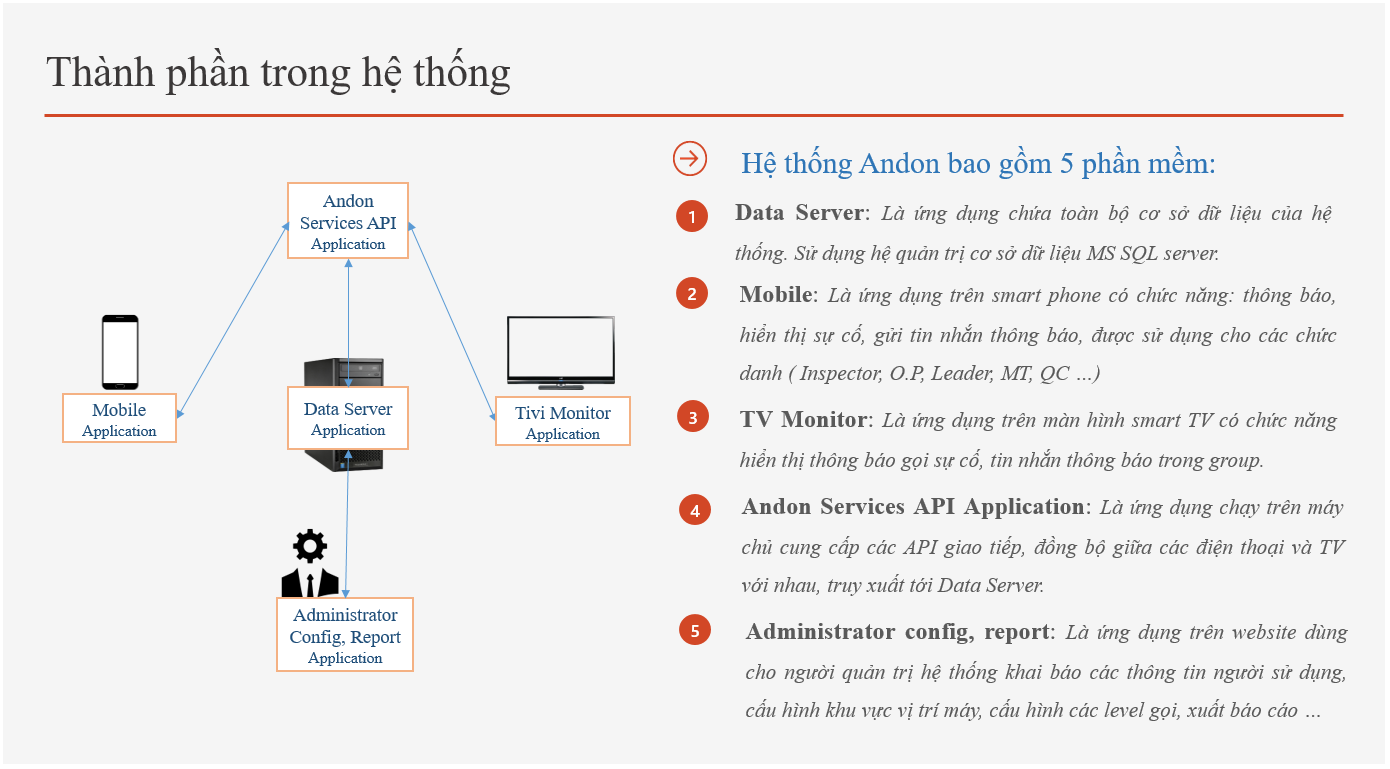 Thành phần trong hệ thống

Andon Services API Application

Mobile Application

Data Server Application

Tivi Monitor Application

Administrator Config, Report Application

Hệ thống Andon bao gồm 5 phần mềm:

1 Data Server: Là ứng dụng chứa toàn bộ cơ sở dữ liệu của hệ thống. Sử dụng hệ quản trị cơ sở dữ liệu MS SQL server.

2 Mobile: Là ứng dụng trên smart phone có chức năng: thông báo, hiển thị sự cố, gửi tin nhắn thông báo, được sử dụng cho các chức danh ( Inspector, O.P, Leader, MT, QC ...)

3 TV Monitor: Là ứng dụng trên màn hình smart TV có chức năng hiển thị thông báo gọi sự cố, tin nhắn thông báo trong group.

4 Andon Services API Application: Là ứng dụng chạy trên máy chủ cung cấp các API giao tiếp, đồng bộ giữa các điện thoại và TV với nhau, truy xuất tới Data Server.

5 Administrator config, report: Là ứng dụng trên website dùng cho người quản trị hệ thống khai báo các thông tin người sử dụng, cấu hình khu vực vị trí máy, cấu hình các level gọi, xuất báo cáo …